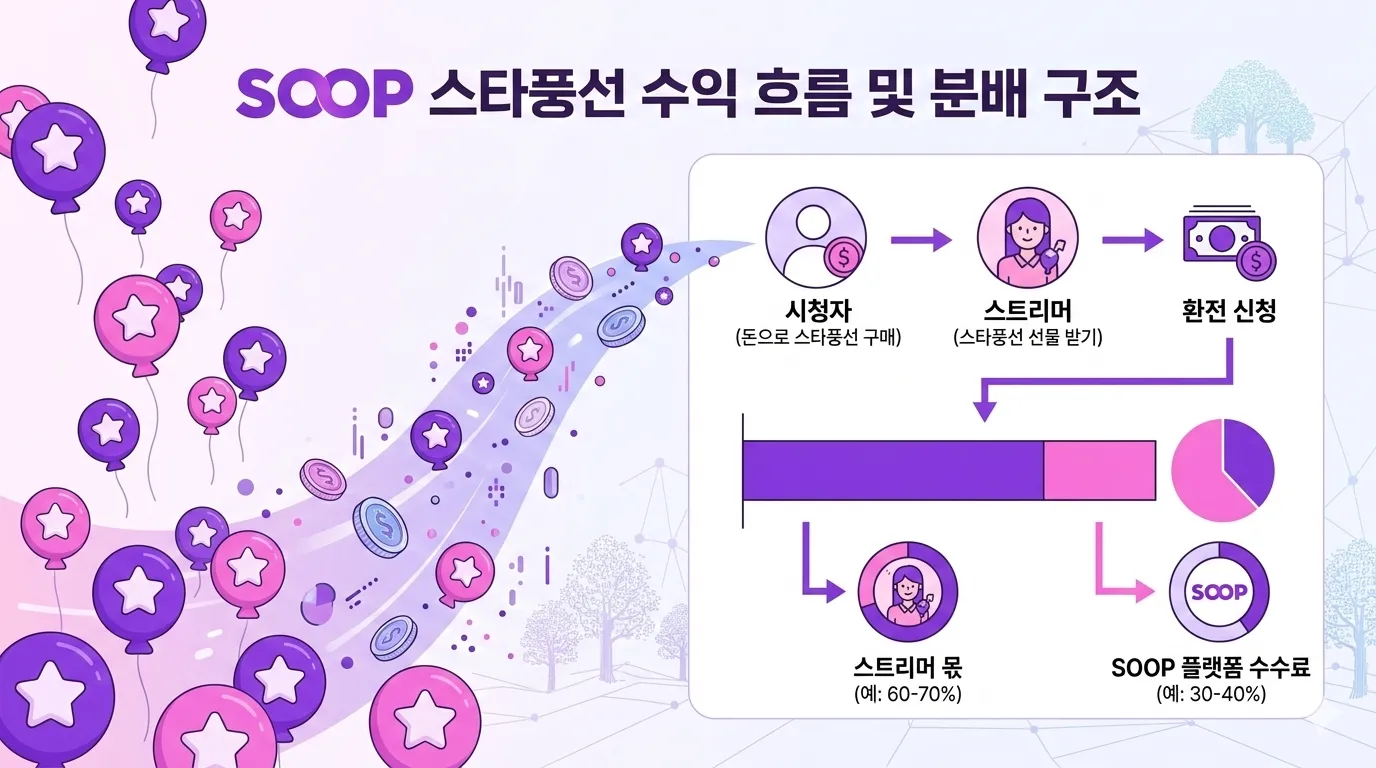 SOOP 스타풍선 수익 흐름 및 분배 구조

시청자
(돈으로 스타풍선 구매)

스트리머
(스타풍선 선물 받기)

환전 신청

스트리머 몫
(예: 60-70%)

SOOP

SOOP 플랫폼 수수료
(예: 30-40%)